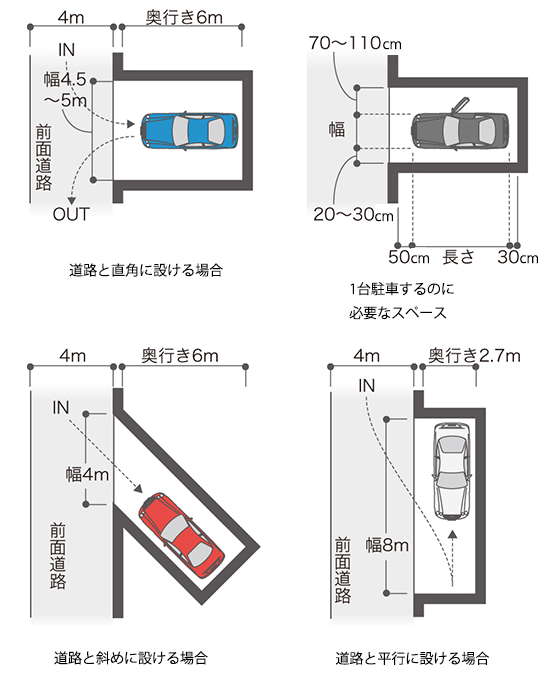 4m
奥行き6m
IN
幅4.5～5m
前面道路
OUT
道路と直角に設ける場合

70～110cm
幅
20～30cm
50cm
長さ
30cm
1台駐車するのに必要なスペース

4m
奥行き6m
IN
幅4m
前面道路
道路と斜めに設ける場合

4m
奥行き2.7m
IN
幅8m
前面道路
道路と平行に設ける場合